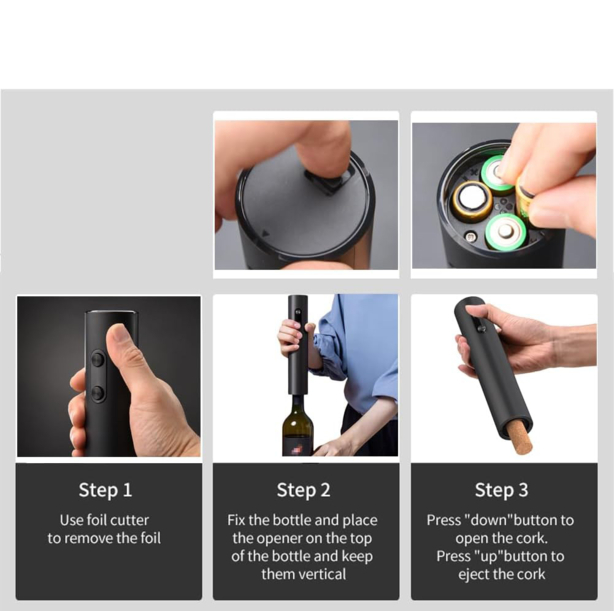 Step 1

Use foil cutter to remove the foil

Step 2

Fix the bottle and place the opener on the top of the bottle and keep them vertical

Step 3

Press "down"button to open the cork.
Press "up"button to eject the cork